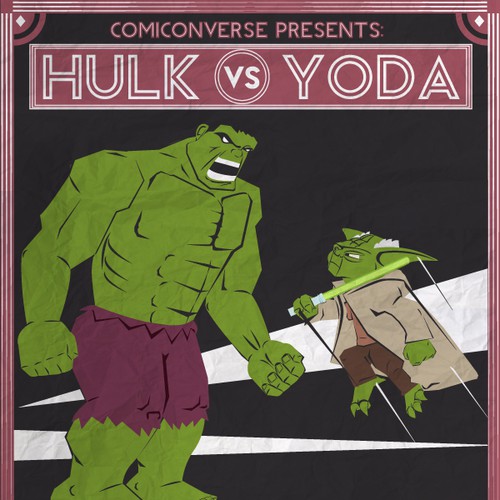 COMICONVERSE PRESENTS:

HULK VS YODA