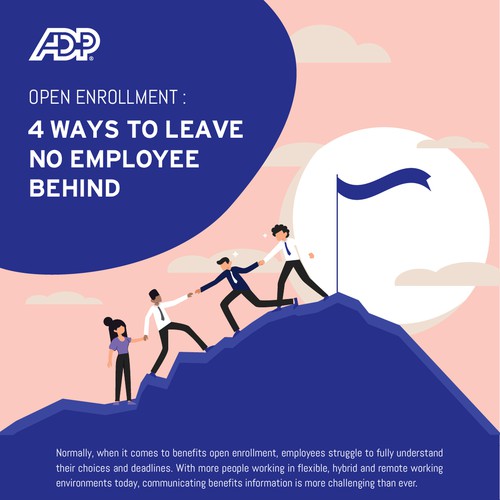 ADP®

OPEN ENROLLMENT :

4 WAYS TO LEAVE NO EMPLOYEE BEHIND

Normally, when it comes to benefits open enrollment, employees struggle to fully understand their choices and deadlines. With more people working in flexible, hybrid and remote working environments today, communicating benefits information is more challenging than ever.