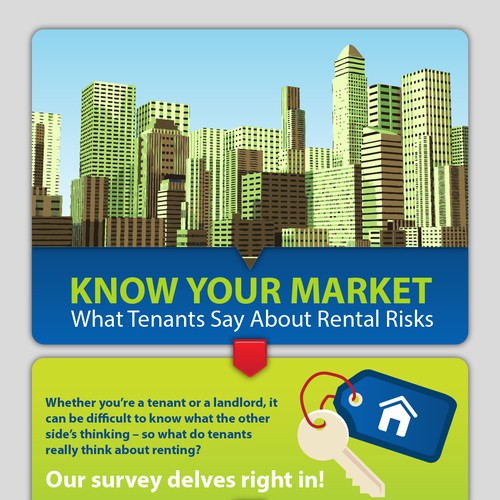 KNOW YOUR MARKET
What Tenants Say About Rental Risks

Whether you're a tenant or a landlord, it can be difficult to know what the other side's thinking – so what do tenants really think about renting?

Our survey delves right in!