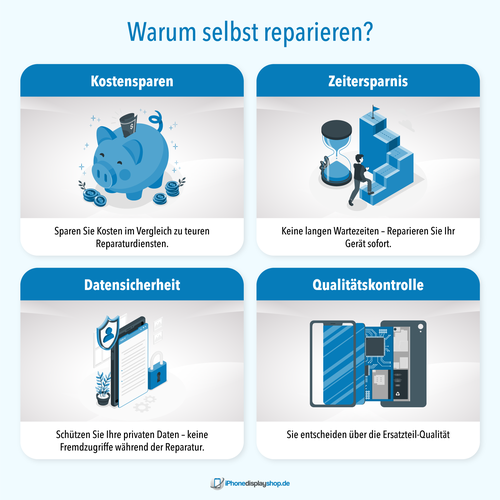 Warum selbst reparieren?

Kostensparen

$

Sparen Sie Kosten im Vergleich zu teuren Reparaturdiensten.

Zeitersparnis

Keine langen Wartezeiten – Reparieren Sie Ihr Gerät sofort.

Datensicherheit

Schützen Sie Ihre privaten Daten – keine Fremdzugriffe während der Reparatur.

Qualitätskontrolle

Sie entscheiden über die Ersatzteil-Qualität

iPhonedisplayshop.de