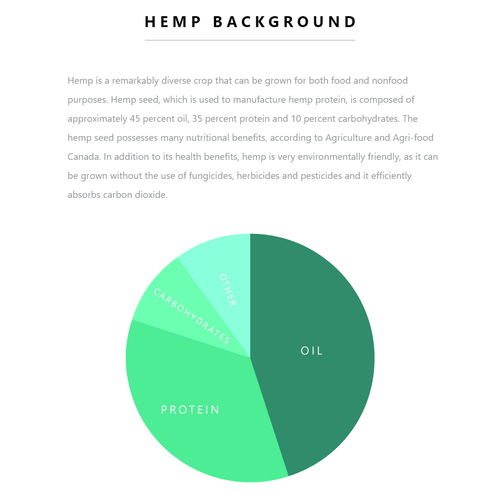 HEMP BACKGROUND

Hemp is a remarkably diverse crop that can be grown for both food and nonfood purposes. Hemp seed, which is used to manufacture hemp protein, is composed of approximately 45 percent oil, 35 percent protein and 10 percent carbohydrates. The hemp seed possesses many nutritional benefits, according to Agriculture and Agri-food Canada. In addition to its health benefits, hemp is very environmentally friendly, as it can be grown without the use of fungicides, herbicides and pesticides and it efficiently absorbs carbon dioxide.

OTHER
CARBOHYDRATES
OIL
PROTEIN