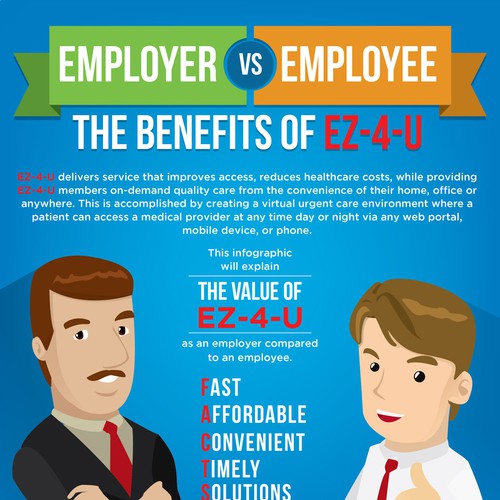 EMPLOYER VS EMPLOYEE

THE BENEFITS OF EZ-4-U

EZ-4-U delivers service that improves access, reduces healthcare costs, while providing EZ-4-U members on-demand quality care from the convenience of their home, office or anywhere. This is accomplished by creating a virtual urgent care environment where a patient can access a medical provider at any time day or night via any web portal, mobile device, or phone.

This infographic will explain

THE VALUE OF EZ-4-U

as an employer compared to an employee.

FAST
AFFORDABLE
CONVENIENT
TIMELY
SOLUTIONS