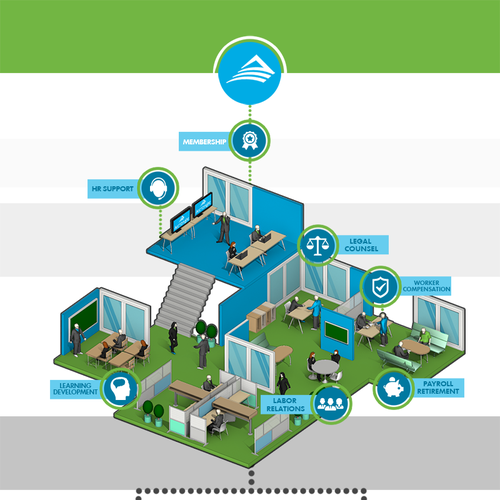 MEMBERSHIP

HR SUPPORT

LEGAL COUNSEL

WORKER COMPENSATION

LEARNING DEVELOPMENT

LABOR RELATIONS

PAYROLL RETIREMENT