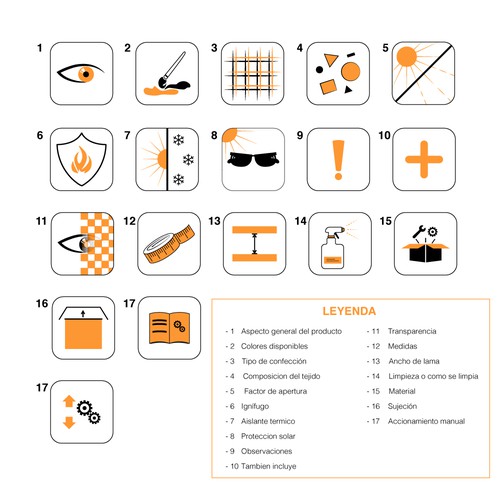 1

2

3

4

5

6

7

8

9

10

11

12

13

14

15

16

17

17

LEYENDA

- 1 Aspecto general del producto
- 2 Colores disponibles
- 3 Tipo de confección
- 4 Composicion del tejido
- 5 Factor de apertura
- 6 Ignífugo
- 7 Aislante termico
- 8 Proteccion solar
- 9 Observaciones
- 10 Tambien incluye

- 11 Transparencia
- 12 Medidas
- 13 Ancho de lama
- 14 Limpieza o como se limpia
- 15 Material
- 16 Sujeción
- 17 Accionamiento manual