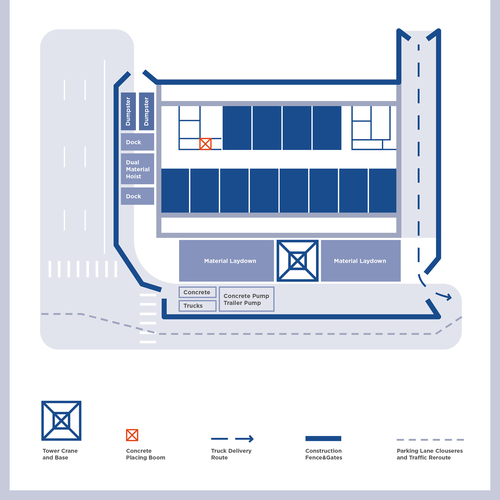 Dumpster
Dumpster
Dock
Dual Material Hoist
Dock
Material Laydown
Material Laydown
Concrete
Trucks
Concrete Pump Trailer Pump

Tower Crane and Base
Concrete Placing Boom
Truck Delivery Route
Construction Fence&Gates
Parking Lane Clouseres and Traffic Reroute