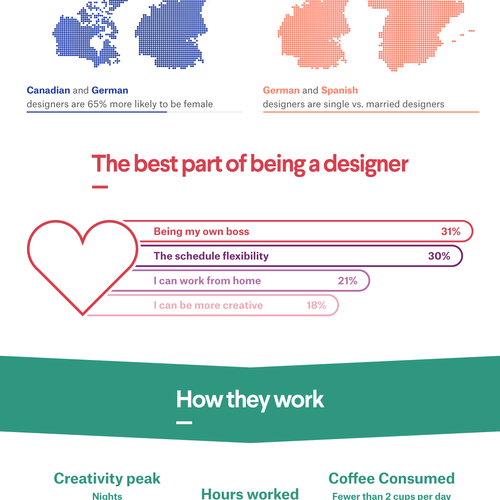 Canadian and German
designers are 65% more likely to be female

German and Spanish
designers are single vs. married designers

The best part of being a designer

Being my own boss 31%
The schedule flexibility 30%
I can work from home 21%
I can be more creative 18%

How they work

Creativity peak
Nights

Hours worked

Coffee Consumed
Fewer than 2 cups per day