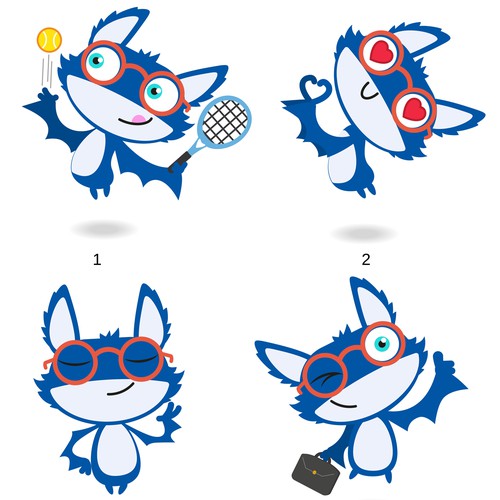 1

2