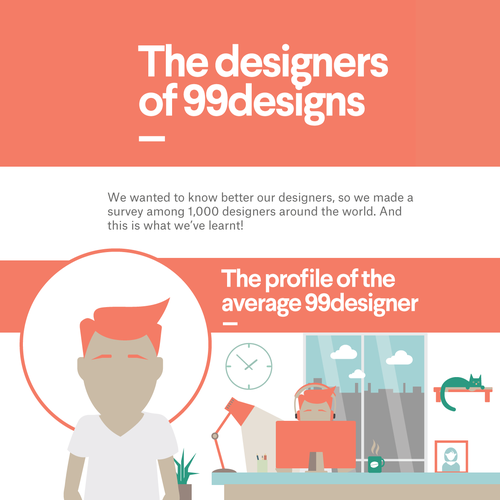 The designers of 99designs

We wanted to know better our designers, so we made a survey among 1,000 designers around the world. And this is what we've learnt!

The profile of the average 99designer