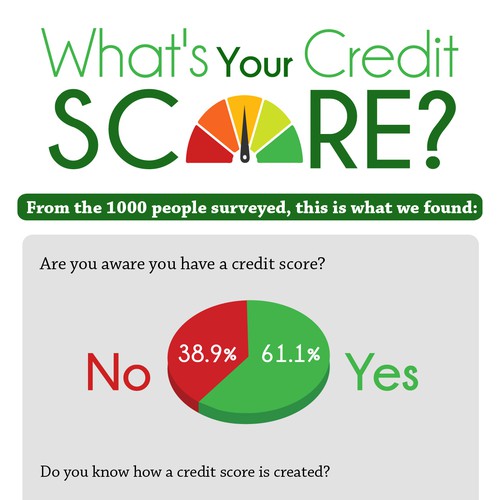 What's Your Credit
SCORE?

From the 1000 people surveyed, this is what we found:

Are you aware you have a credit score?

No 38.9% 61.1% Yes

Do you know how a credit score is created?