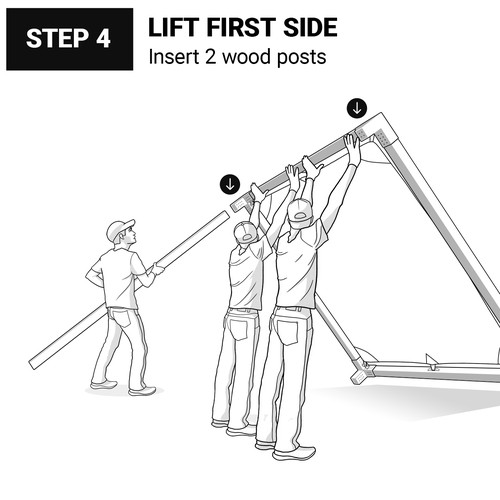 STEP 4

LIFT FIRST SIDE

Insert 2 wood posts