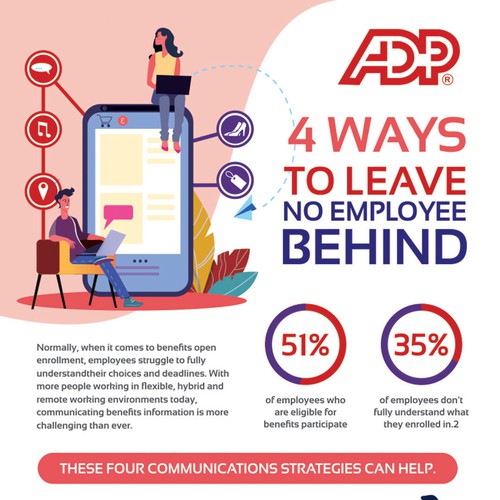 ADP®

4 WAYS TO LEAVE NO EMPLOYEE BEHIND

Normally, when it comes to benefits open enrollment, employees struggle to fully understandtheir choices and deadlines. With more people working in flexible, hybrid and remote working environments today, communicating benefits information is more challenging than ever.

51%

of employees who are eligible for benefits participate

35%

of employees don't fully understand what they enrolled in.2

THESE FOUR COMMUNICATIONS STRATEGIES CAN HELP.