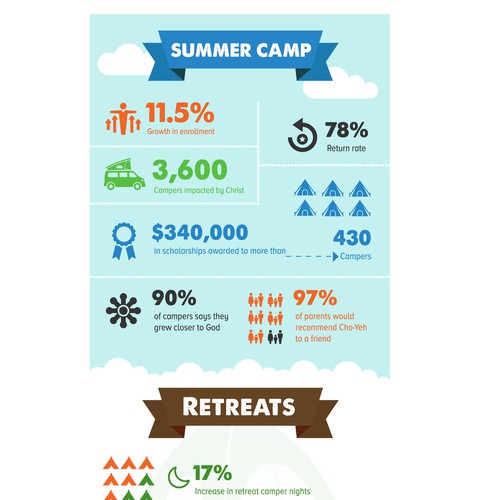 SUMMER CAMP

11.5%
Growth in enrollment

78%
Return rate

3,600
Campers impacted by Christ

$340,000
in scholarships awarded to more than

430
Campers

90%
of campers says they grew closer to God

97%
of parents would recommend Cho-Yeh to a friend

RETREATS

17%
Increase in retreat camper nights