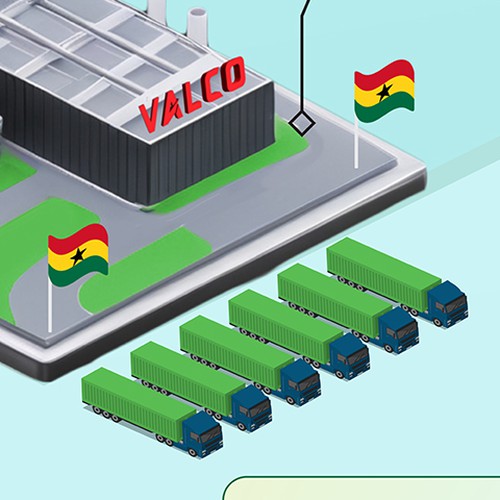 VALCO