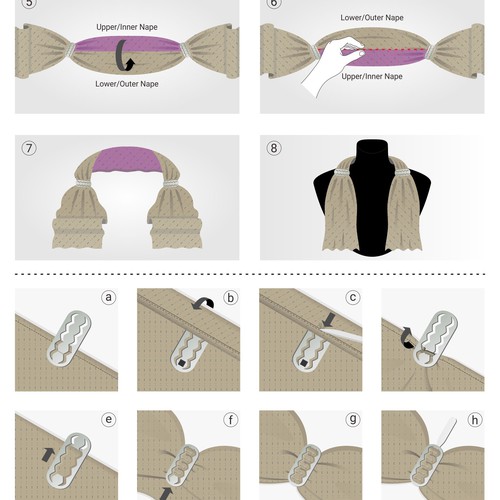 5

Upper/Inner Nape

Lower/Outer Nape

6

Lower/Outer Nape

Upper/Inner Nape

7

8

a

b

c

e

f

g

h