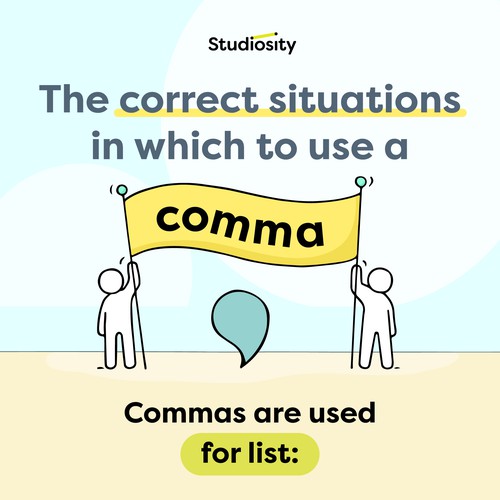 Studiosity

The correct situations in which to use a

comma

Commas are used

for list: