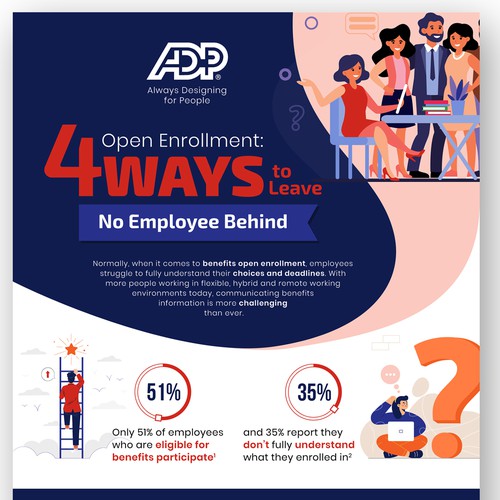 ADP®
Always Designing for People

Open Enrollment:
4 WAYS to Leave
No Employee Behind

Normally, when it comes to benefits open enrollment, employees struggle to fully understand their choices and deadlines. With more people working in flexible, hybrid and remote working environments today, communicating benefits information is more challenging than ever.

51%

Only 51% of employees who are eligible for benefits participate$^1$

35%

and 35% report they don't fully understand what they enrolled in$^2$