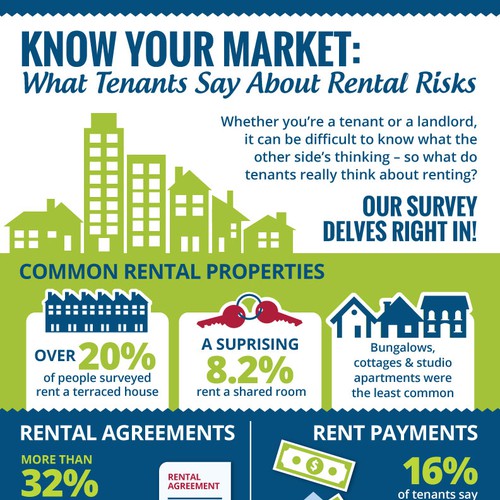 KNOW YOUR MARKET:
What Tenants Say About Rental Risks

Whether you're a tenant or a landlord, it can be difficult to know what the other side's thinking – so what do tenants really think about renting?

OUR SURVEY DELVES RIGHT IN!

COMMON RENTAL PROPERTIES

OVER 20% of people surveyed rent a terraced house

A SUPRISING 8.2% rent a shared room

Bungalows, cottages & studio apartments were the least common

RENTAL AGREEMENTS

MORE THAN 32%

RENTAL AGREEMENT

RENT PAYMENTS

$

16% of tenants say