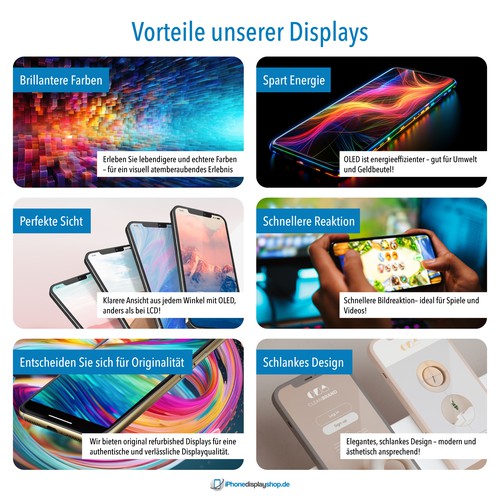 Vorteile unserer Displays

Brillantere Farben

Erleben Sie lebendigere und echtere Farben – für ein visuell atemberaubendes Erlebnis

Spart Energie

OLED ist energieeffizienter – gut für Umwelt und Geldbeutel!

Perfekte Sicht

Klarere Ansicht aus jedem Winkel mit OLED, anders als bei LCD!

Schnellere Reaktion

Schnellere Bildreaktion– ideal für Spiele und Videos!

Entscheiden Sie sich für Originalität

Wir bieten original refurbished Displays für eine authentische und verlässliche Displayqualität.

Schlankes Design

CLEANBRAND

Log in

Sign up

Elegantes, schlankes Design – modern und ästhetisch ansprechend!

iPhonedisplayshop.de