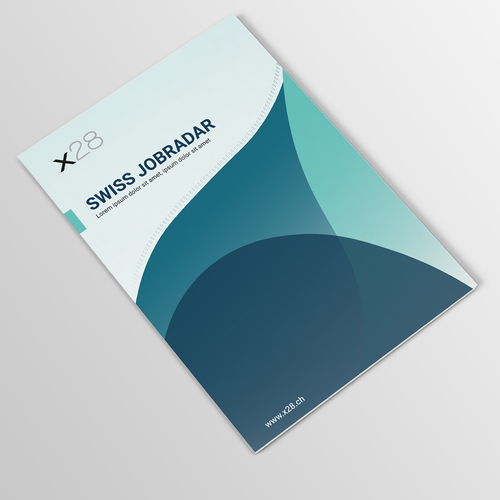 x28

SWISS JOBRADAR
Lorem ipsum dolor sit amet, ipsum dolor sit amet

www.x28.ch