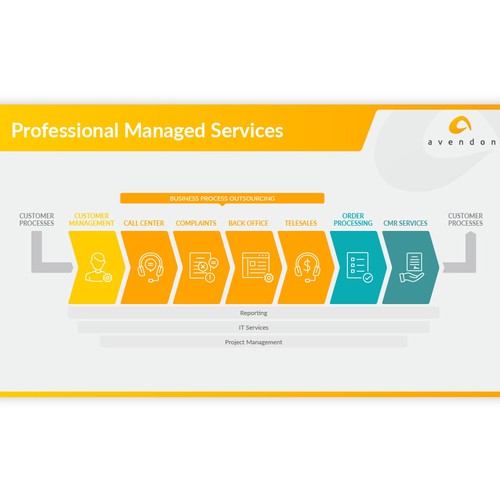 Professional Managed Services

avendon

BUSINESS PROCESS OUTSOURCING

CUSTOMER PROCESSES

CUSTOMER MANAGEMENT

CALL CENTER

COMPLAINTS

BACK OFFICE

TELESALES

ORDER PROCESSING

CMR SERVICES

CUSTOMER PROCESSES

Reporting

IT Services

Project Management