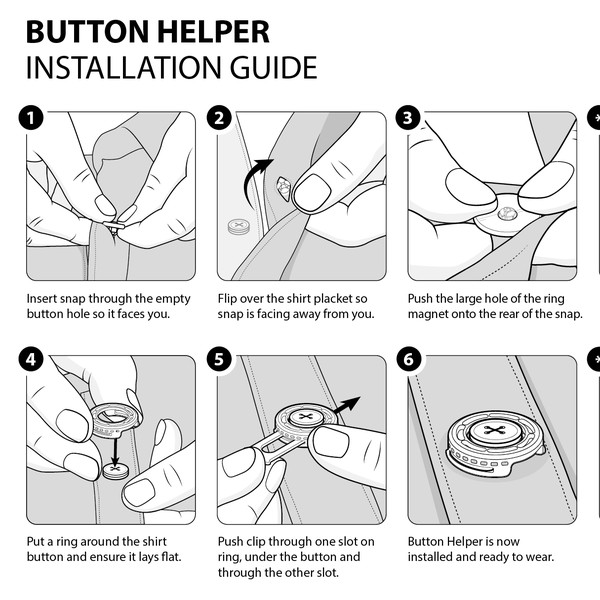 BUTTON HELPER
INSTALLATION GUIDE

1

Insert snap through the empty button hole so it faces you.

2

Flip over the shirt placket so snap is facing away from you.

3

Push the large hole of the ring magnet onto the rear of the snap.

4

Put a ring around the shirt button and ensure it lays flat.

5

Push clip through one slot on ring, under the button and through the other slot.

6

Button Helper is now installed and ready to wear.