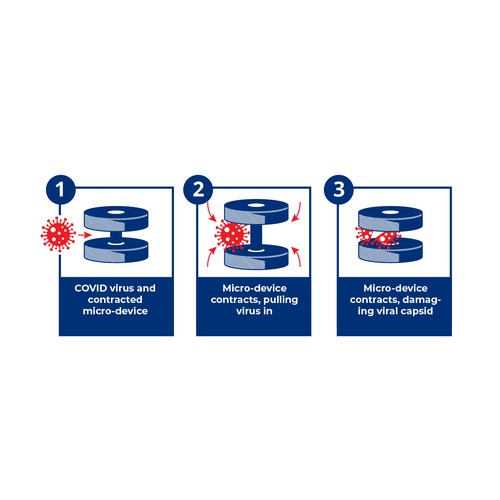 1

COVID virus and contracted micro-device

2

Micro-device contracts, pulling virus in

3

Micro-device contracts, damaging viral capsid