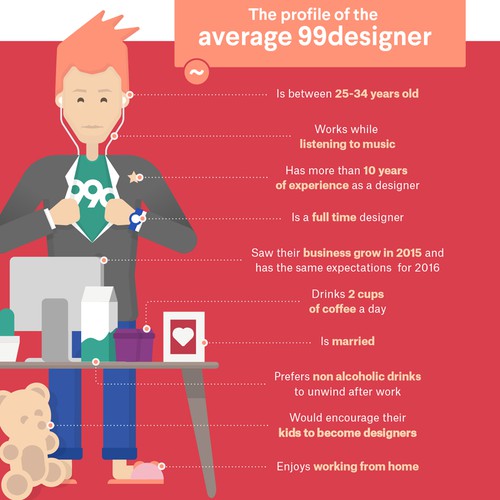 The profile of the average 99designer

~

Is between 25-34 years old

Works while listening to music

Has more than 10 years of experience as a designer

Is a full time designer

Saw their business grow in 2015 and has the same expectations for 2016

Drinks 2 cups of coffee a day

Is married

Prefers non alcoholic drinks to unwind after work

Would encourage their kids to become designers

Enjoys working from home

99