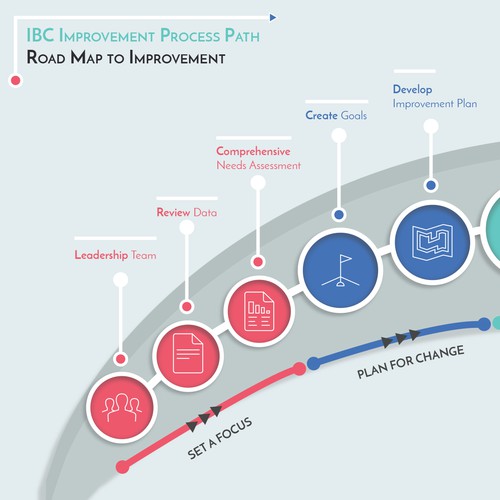 IBC Improvement Process Path
Road Map to Improvement

Leadership Team

Review Data

Comprehensive Needs Assessment

Create Goals

Develop Improvement Plan

SET A FOCUS

PLAN FOR CHANGE