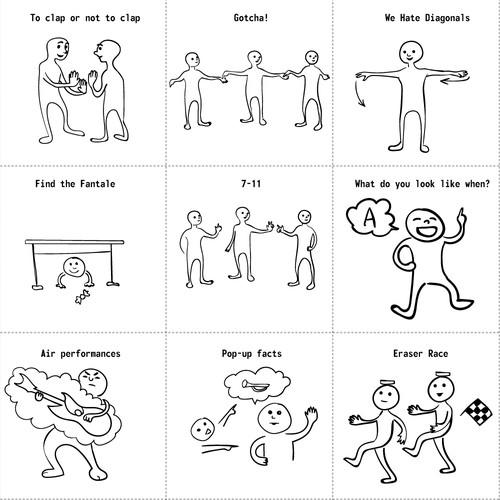 To clap or not to clap

Gotcha!

We Hate Diagonals

Find the Fantale

7-11

What do you look like when?

A

Air performances

Pop-up facts

Eraser Race