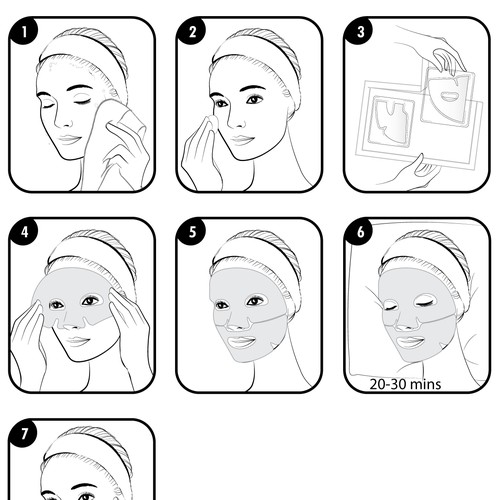 1

2

3

4

5

6

20-30 mins

7