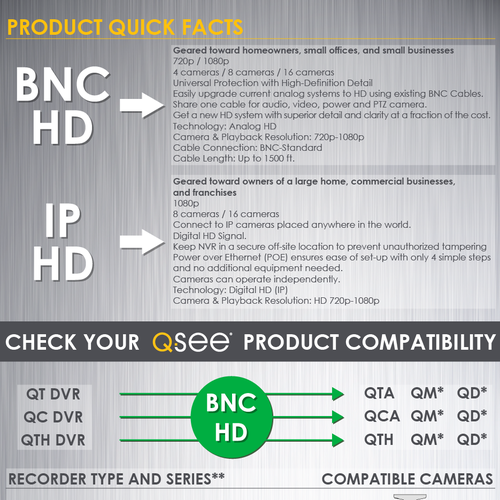 PRODUCT QUICK FACTS

BNC HD

Geared toward homeowners, small offices, and small businesses
720p / 1080p
4 cameras / 8 cameras / 16 cameras
Universal Protection with High-Definition Detail
Easily upgrade current analog systems to HD using existing BNC Cables.
Share one cable for audio, video, power and PTZ camera.
Get a new HD system with superior detail and clarity at a fraction of the cost.
Technology: Analog HD
Camera & Playback Resolution: 720p-1080p
Cable Connection: BNC-Standard
Cable Length: Up to 1500 ft.

IP HD

Geared toward owners of a large home, commercial businesses, and franchises
1080p
8 cameras / 16 cameras
Connect to IP cameras placed anywhere in the world.
Digital HD Signal.
Keep NVR in a secure off-site location to prevent unauthorized tampering
Power over Ethernet (POE) ensures ease of set-up with only 4 simple steps and no additional equipment needed.
Cameras can operate independently.
Technology: Digital HD (IP)
Camera & Playback Resolution: HD 720p-1080p

CHECK YOUR Q-see PRODUCT COMPATIBILITY

QT DVR
QC DVR
QTH DVR

BNC HD

QTA QM* QD*
QCA QM* QD*
QTH QM* QD*

RECORDER TYPE AND SERIES**
COMPATIBLE CAMERAS