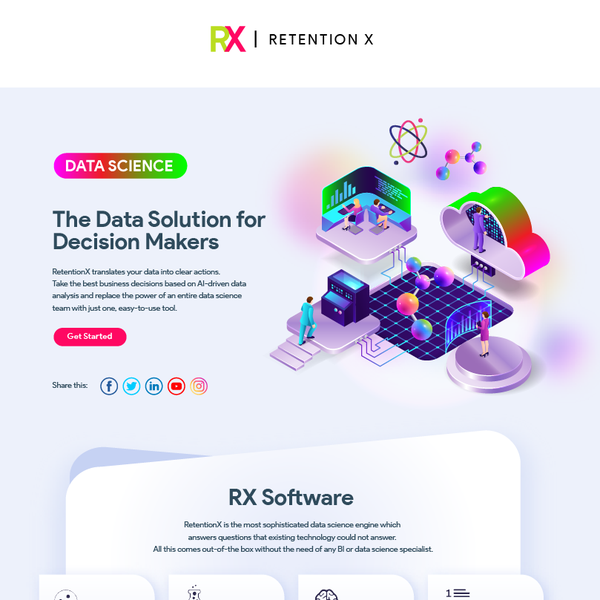 RX | RETENTION X

DATA SCIENCE

The Data Solution for Decision Makers

RetentionX translates your data into clear actions. Take the best business decisions based on AI-driven data analysis and replace the power of an entire data science team with just one, easy-to-use tool.

Get Started

Share this:

RX Software

RetentionX is the most sophisticated data science engine which answers questions that existing technology could not answer. All this comes out-of-the box without the need of any BI or data science specialist.