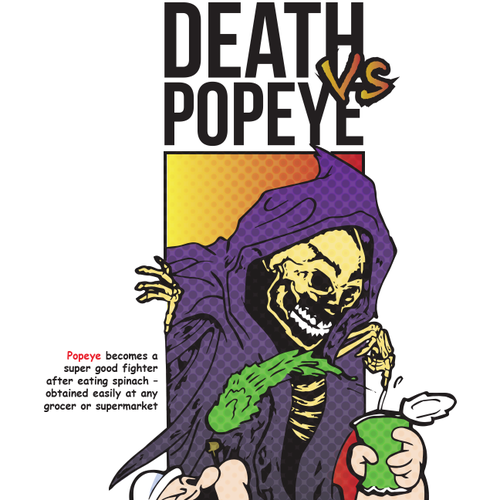 DEATH
Vs
POPEYE

Popeye becomes a super good fighter after eating spinach - obtained easily at any grocer or supermarket