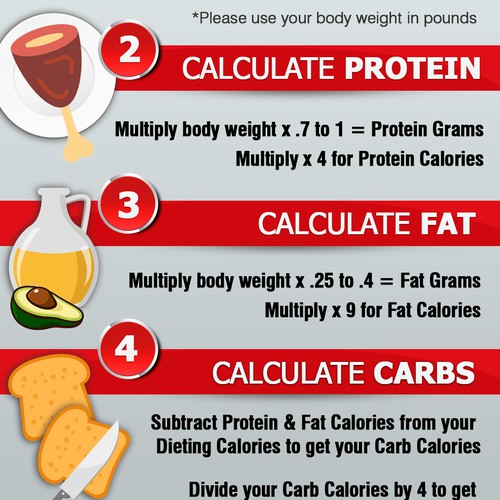 *Please use your body weight in pounds

2

CALCULATE PROTEIN

Multiply body weight x .7 to 1 = Protein Grams
Multiply x 4 for Protein Calories

3

CALCULATE FAT

Multiply body weight x .25 to .4 = Fat Grams
Multiply x 9 for Fat Calories

4

CALCULATE CARBS

Subtract Protein & Fat Calories from your Dieting Calories to get your Carb Calories

Divide your Carb Calories by 4 to get