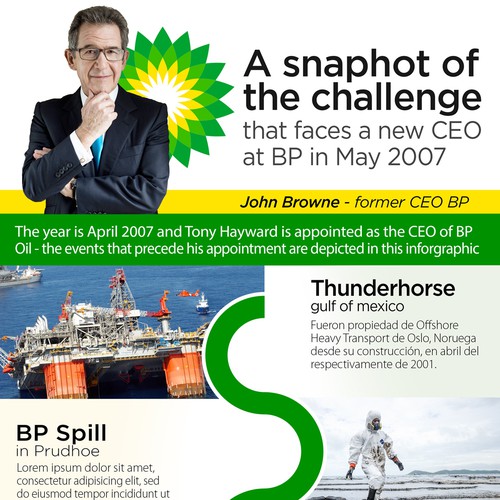 A snaphot of the challenge that faces a new CEO at BP in May 2007

John Browne - former CEO BP

The year is April 2007 and Tony Hayward is appointed as the CEO of BP Oil - the events that precede his appointment are depicted in this inforgraphic

Thunderhorse
gulf of mexico
Fueron propiedad de Offshore Heavy Transport de Oslo, Noruega desde su construcción, en abril del respectivamente de 2001.

BP Spill
in Prudhoe
Lorem ipsum dolor sit amet, consectetur adipisicing elit, sed do eiusmod tempor incididunt ut