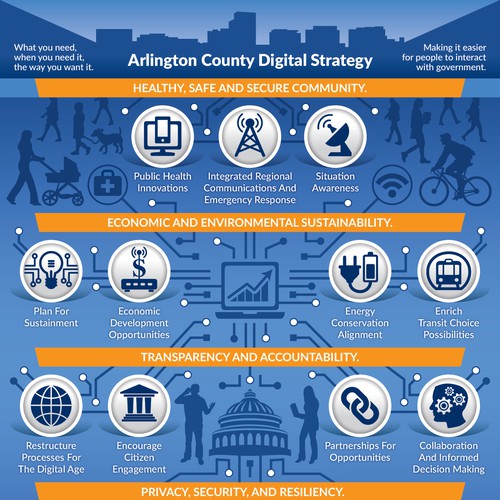 What you need, when you need it, the way you want it.

Arlington County Digital Strategy

Making it easier for people to interact with government.

HEALTHY, SAFE AND SECURE COMMUNITY.

Public Health Innovations

Integrated Regional Communications And Emergency Response

Situation Awareness

ECONOMIC AND ENVIRONMENTAL SUSTAINABILITY.

Plan For Sustainment

Economic Development Opportunities

Energy Conservation Alignment

Enrich Transit Choice Possibilities

TRANSPARENCY AND ACCOUNTABILITY.

Restructure Processes For The Digital Age

Encourage Citizen Engagement

Partnerships For Opportunities

Collaboration And Informed Decision Making

PRIVACY, SECURITY, AND RESILIENCY.