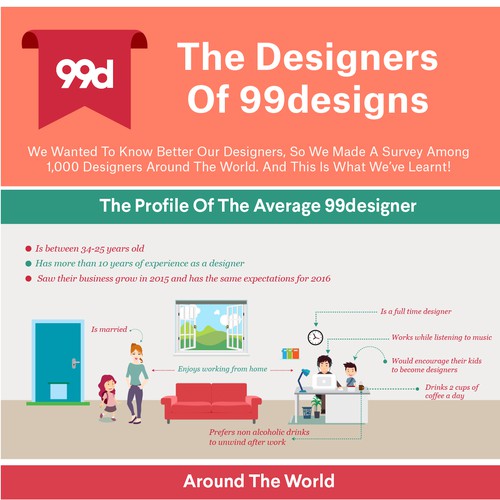 99d

The Designers Of 99designs

We Wanted To Know Better Our Designers, So We Made A Survey Among 1,000 Designers Around The World. And This Is What We've Learnt!

The Profile Of The Average 99designer

Is between 34-25 years old
Has more than 10 years of experience as a designer
Saw their business grow in 2015 and has the same expectations for 2016

Is married

Enjoys working from home

Is a full time designer

Works while listening to music

Would encourage their kids to become designers

Drinks 2 cups of coffee a day

Prefers non alcoholic drinks to unwind after work

Around The World