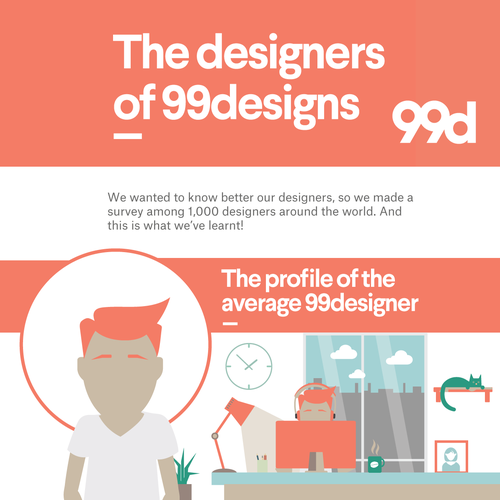 The designers of 99designs

99d

We wanted to know better our designers, so we made a survey among 1,000 designers around the world. And this is what we've learnt!

The profile of the average 99designer