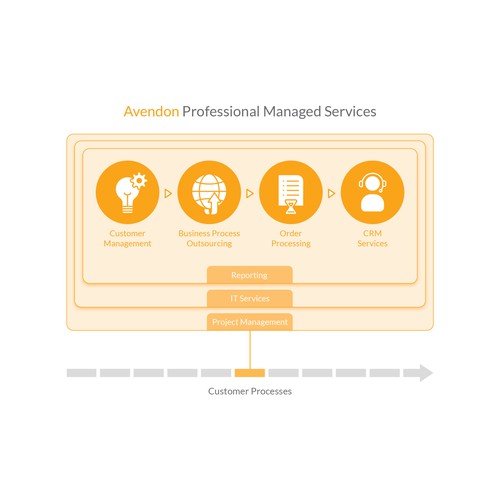 Avendon Professional Managed Services

Customer Management

Business Process Outsourcing

Order Processing

CRM Services

Reporting

IT Services

Project Management

Customer Processes