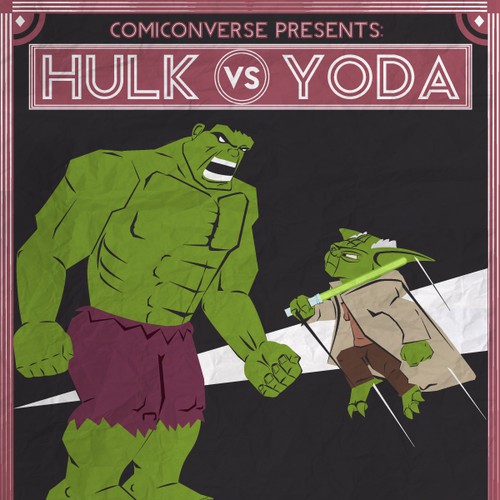 COMICONVERSE PRESENTS:

HULK VS YODA