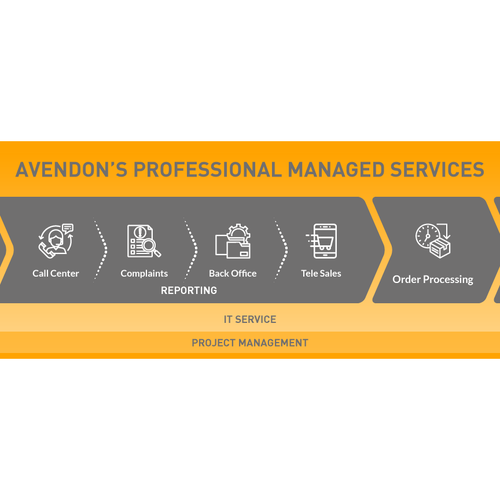 AVENDON'S PROFESSIONAL MANAGED SERVICES

Call Center

Complaints

Back Office

Tele Sales

REPORTING

Order Processing

IT SERVICE

PROJECT MANAGEMENT