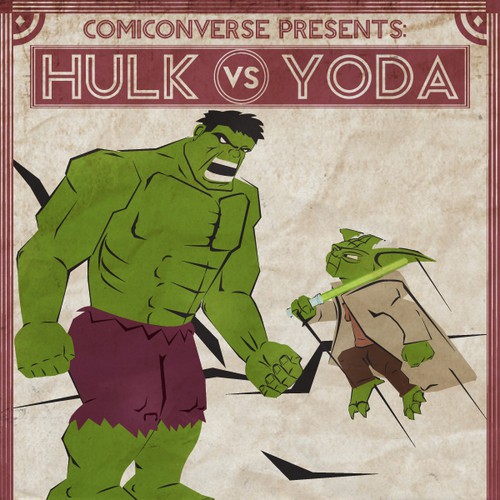 COMICONVERSE PRESENTS:

HULK VS YODA