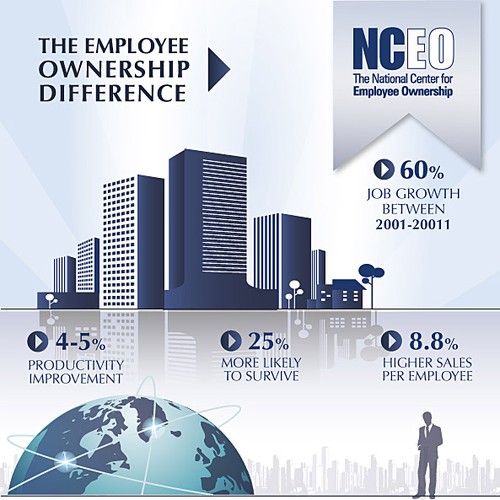 THE EMPLOYEE OWNERSHIP DIFFERENCE

NCEO
The National Center for Employee Ownership

60%
JOB GROWTH BETWEEN 2001-20011

4-5%
PRODUCTIVITY IMPROVEMENT

25%
MORE LIKELY TO SURVIVE

8.8%
HIGHER SALES PER EMPLOYEE