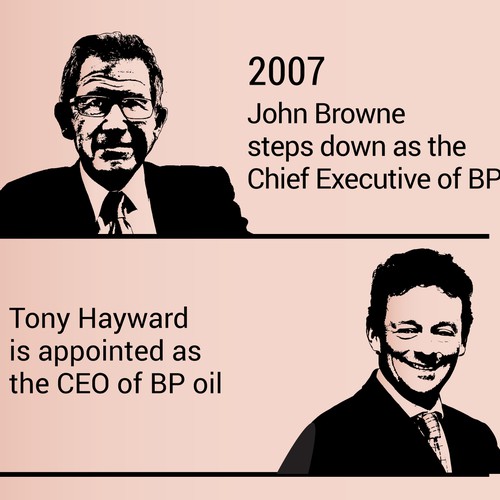 2007
John Browne steps down as the Chief Executive of BP

Tony Hayward is appointed as the CEO of BP oil