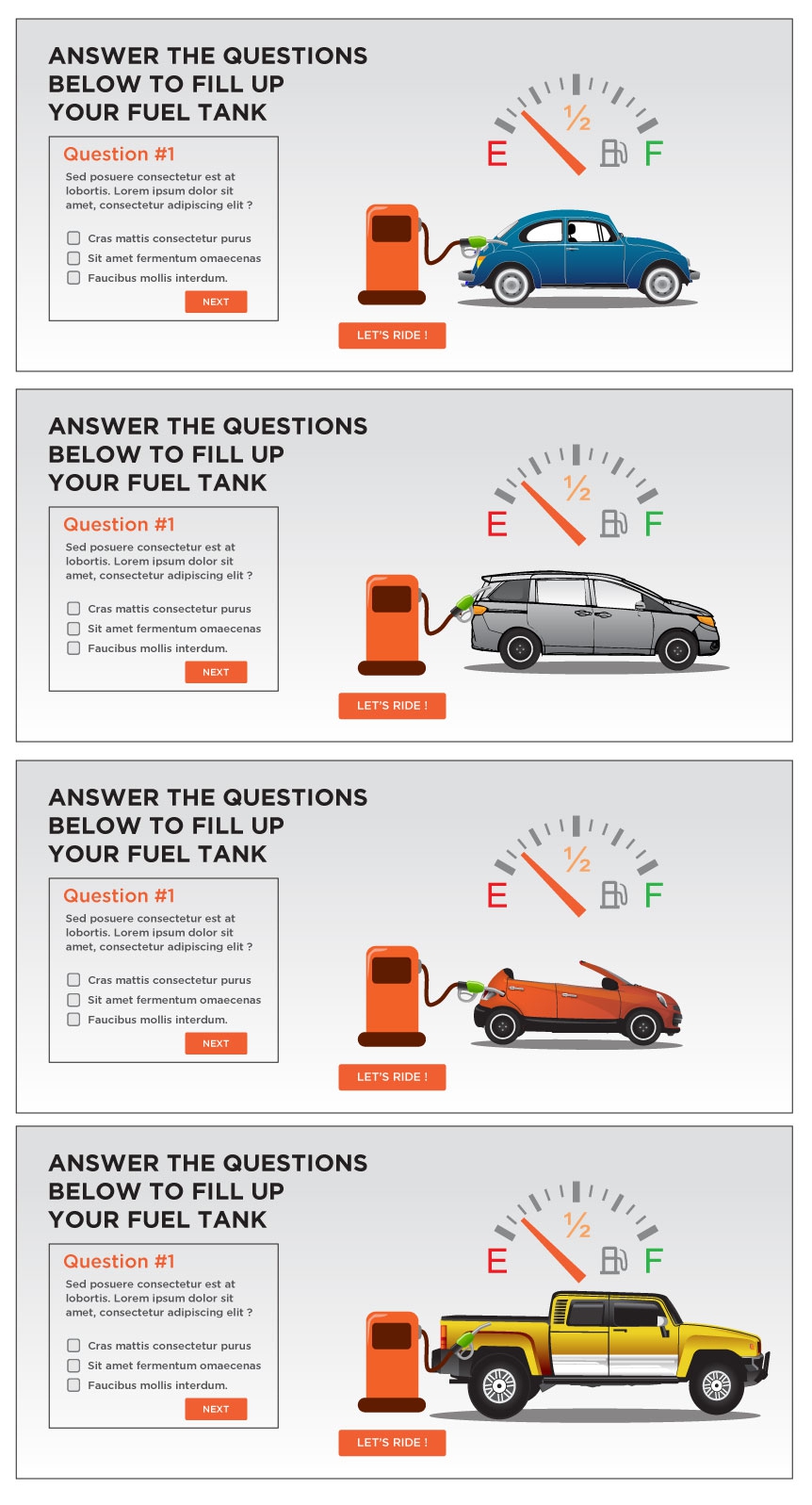 ANSWER THE QUESTIONS BELOW TO FILL UP YOUR FUEL TANK

Question #1

Sed posuere consectetur est at lobortis. Lorem ipsum dolor sit amet, consectetur adipiscing elit ?

Cras mattis consectetur purus
Sit amet fermentum omaecenas
Faucibus mollis interdum.

NEXT

E ½ F

LET'S RIDE !

ANSWER THE QUESTIONS BELOW TO FILL UP YOUR FUEL TANK

Question #1

Sed posuere consectetur est at lobortis. Lorem ipsum dolor sit amet, consectetur adipiscing elit ?

Cras mattis consectetur purus
Sit amet fermentum omaecenas
Faucibus mollis interdum.

NEXT

E ½ F

LET'S RIDE !

ANSWER THE QUESTIONS BELOW TO FILL UP YOUR FUEL TANK

Question #1

Sed posuere consectetur est at lobortis. Lorem ipsum dolor sit amet, consectetur adipiscing elit ?

Cras mattis consectetur purus
Sit amet fermentum omaecenas
Faucibus mollis interdum.

NEXT

E ½ F

LET'S RIDE !

ANSWER THE QUESTIONS BELOW TO FILL UP YOUR FUEL TANK

Question #1

Sed posuere consectetur est at lobortis. Lorem ipsum dolor sit amet, consectetur adipiscing elit ?

Cras mattis consectetur purus
Sit amet fermentum omaecenas
Faucibus mollis interdum.

NEXT

E ½ F

LET'S RIDE !