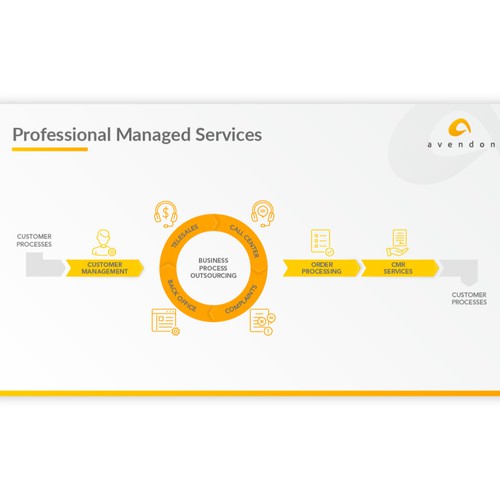 Professional Managed Services

avendon

CUSTOMER PROCESSES

CUSTOMER MANAGEMENT

TELESALES

CALL CENTER

BUSINESS PROCESS OUTSOURCING

BACK OFFICE

COMPLAINTS

ORDER PROCESSING

CMR SERVICES

CUSTOMER PROCESSES