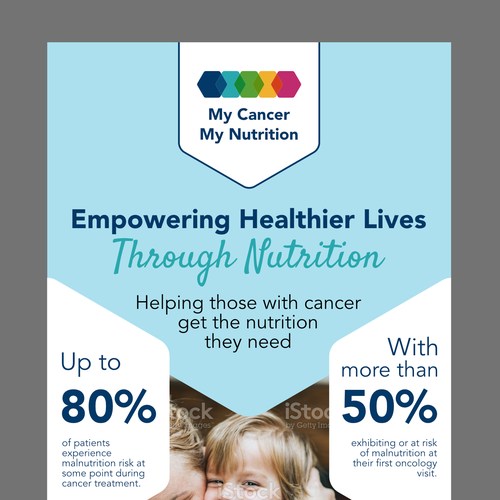 My Cancer
My Nutrition

Empowering Healthier Lives
Through Nutrition

Helping those with cancer get the nutrition they need

Up to
80%
of patients experience malnutrition risk at some point during cancer treatment.

With more than
50%
exhibiting or at risk of malnutrition at their first oncology visit.

iStock
by Getty Images
iStock
by Getty Images
iStock