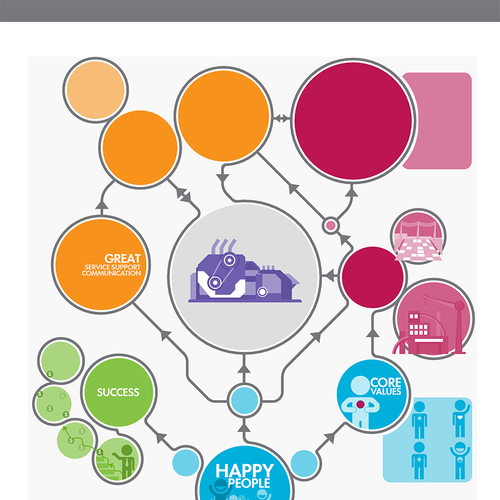 GREAT
SERVICE SUPPORT
COMMUNICATION

SUCCESS

CORE
VALUES

HAPPY
PEOPLE