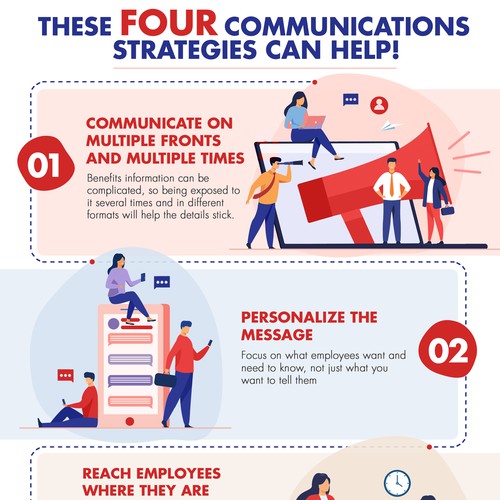 THESE FOUR COMMUNICATIONS STRATEGIES CAN HELP!

01

COMMUNICATE ON MULTIPLE FRONTS AND MULTIPLE TIMES

Benefits information can be complicated, so being exposed to it several times and in different formats will help the details stick.

PERSONALIZE THE MESSAGE

Focus on what employees want and need to know, not just what you want to tell them

02

REACH EMPLOYEES WHERE THEY ARE