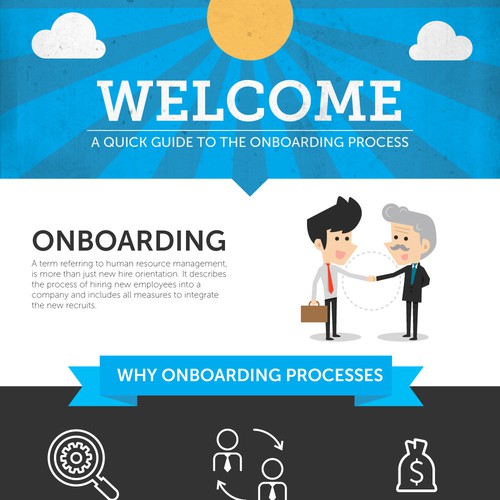 WELCOME

A QUICK GUIDE TO THE ONBOARDING PROCESS

ONBOARDING

A term referring to human resource management, is more than just new hire orientation. It describes the process of hiring new employees into a company and includes all measures to integrate the new recruits.

WHY ONBOARDING PROCESSES

$